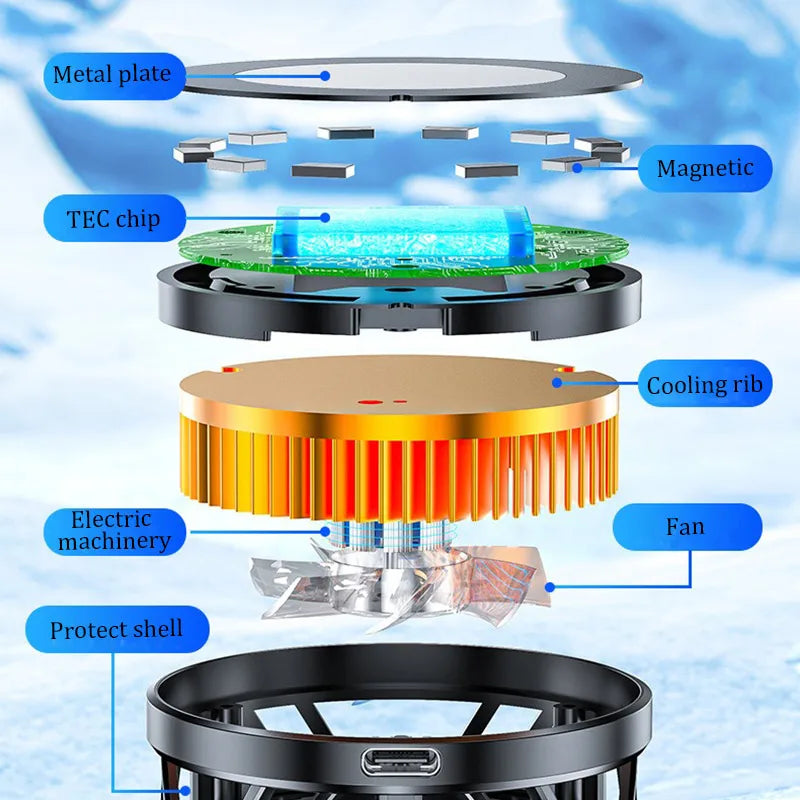 Metal plate

Magnetic

TEC chip

Cooling rib

Electric machinery

Fan

Protect shell